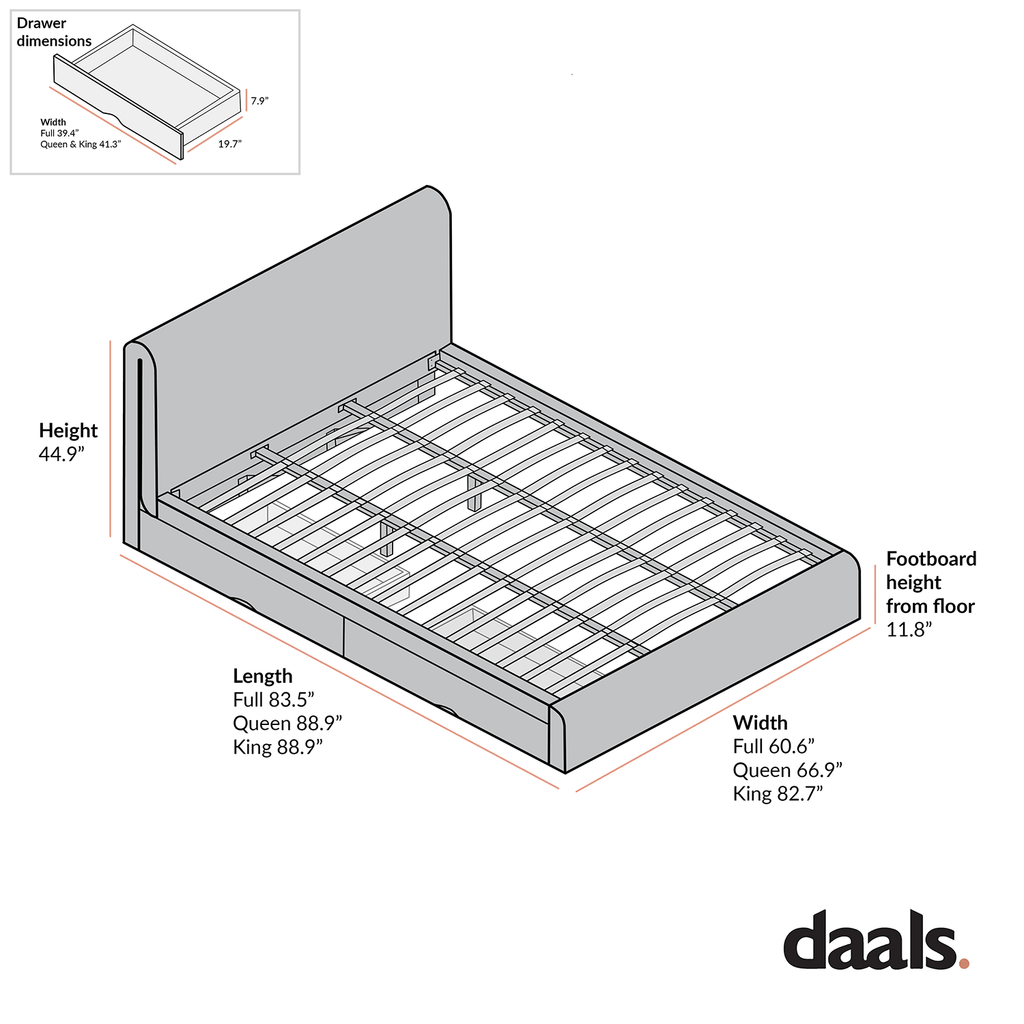 Drawer dimensions

7.9”

Width
Full 39.4”
Queen & King 41.3”

19.7”

Height
44.9”

Footboard height from floor
11.8”

Length
Full 83.5”
Queen 88.9”
King 88.9”

Width
Full 60.6”
Queen 66.9”
King 82.7”

daals.