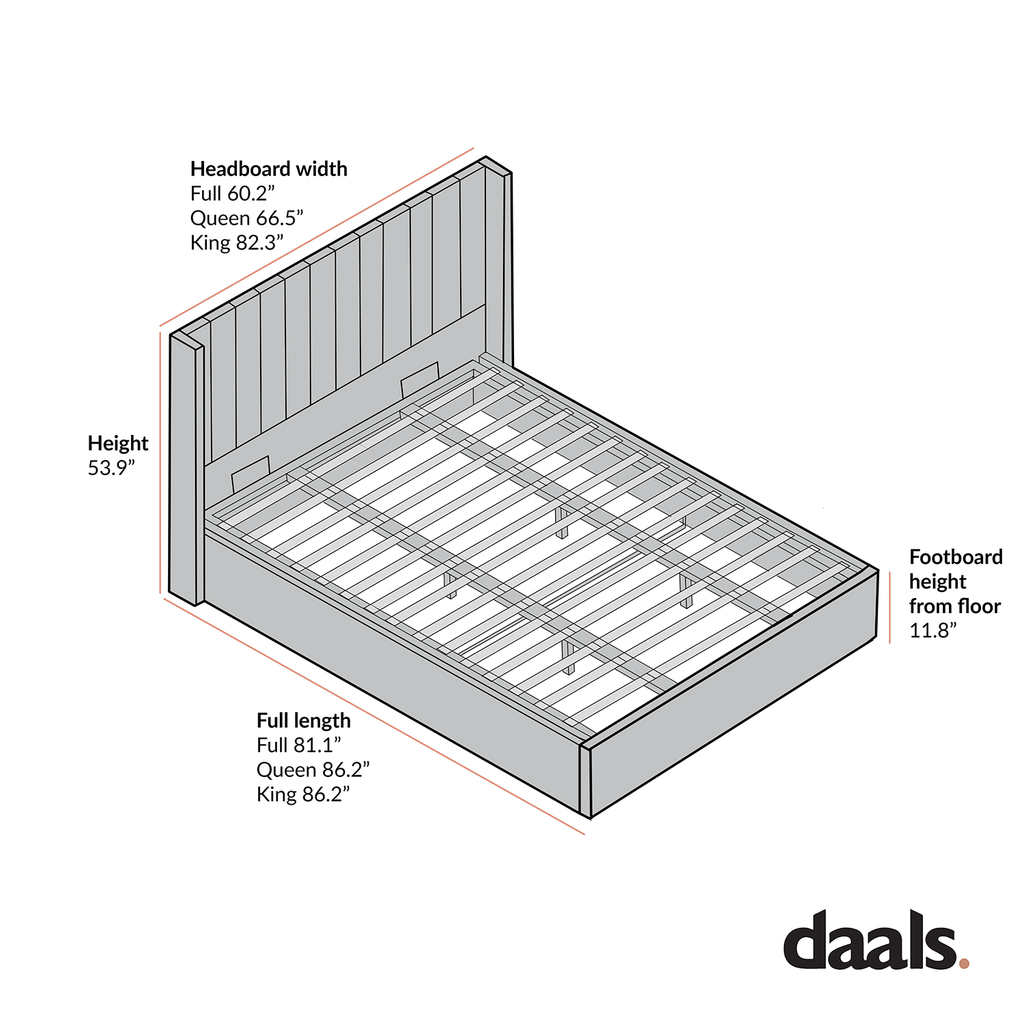 Headboard width
Full 60.2”
Queen 66.5”
King 82.3”

Height
53.9”

Footboard height from floor
11.8”

Full length
Full 81.1”
Queen 86.2”
King 86.2”

daals.